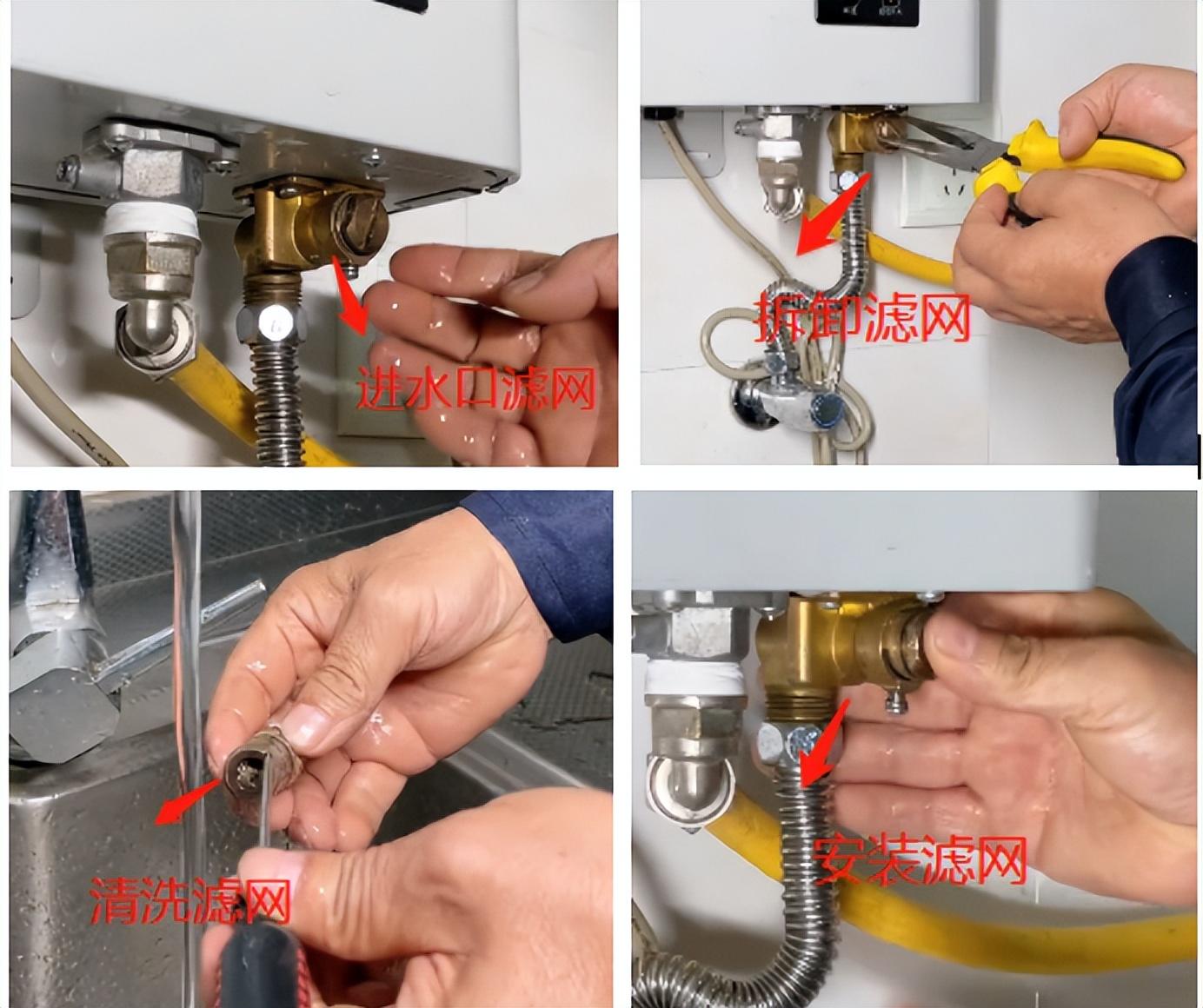 进水口滤网

拆卸滤网

清洗滤网

安装滤网