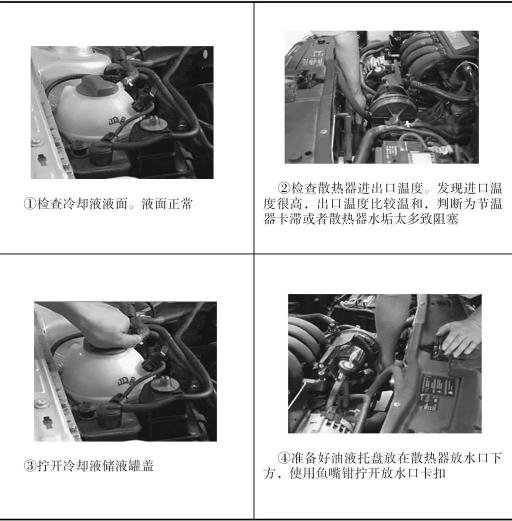 ①检查冷却液液面。液面正常

②检查散热器进出口温度。发现进口温度很高，出口温度比较温和，判断为节温器卡滞或者散热器水垢太多致阻塞

③拧开冷却液储液罐盖

④准备好油液托盘放在散热器放水口下方，使用鱼嘴钳拧开放水口卡扣